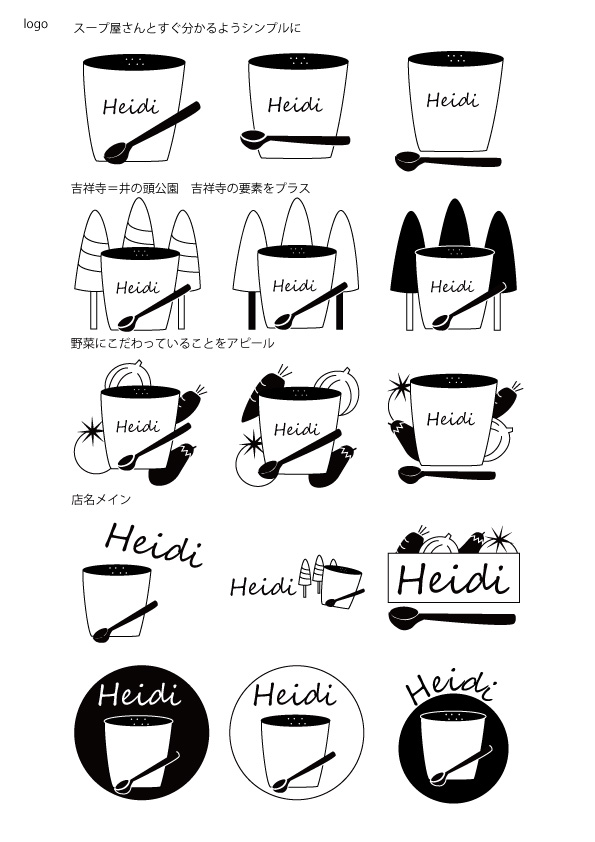 logo

スープ屋さんとすぐ分かるようシンプルに

Heidi Heidi Heidi

吉祥寺＝井の頭公園　吉祥寺の要素をプラス

Heidi Heidi Heidi

野菜にこだわっていることをアピール

Heidi Heidi Heidi

店名メイン

Heidi Heidi Heidi

Heidi Heidi Heidi